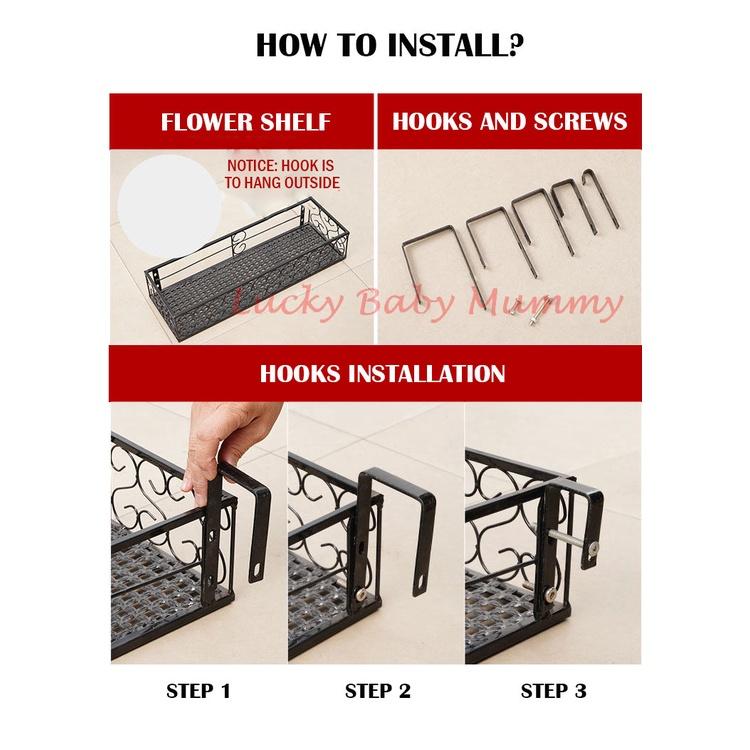 HOW TO INSTALL?

FLOWER SHELF

NOTICE: HOOK IS TO HANG OUTSIDE

HOOKS AND SCREWS

Lucky Baby Mummy

HOOKS INSTALLATION

STEP 1

STEP 2

STEP 3