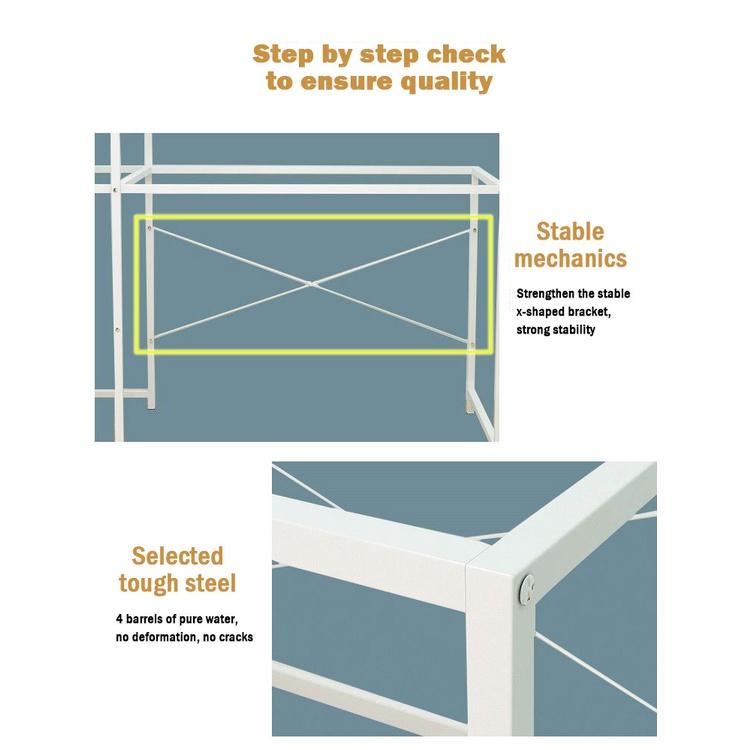 Step by step check
to ensure quality

Stable
mechanics

Strengthen the stable
x-shaped bracket,
strong stability

Selected
tough steel

4 barrels of pure water,
no deformation, no cracks