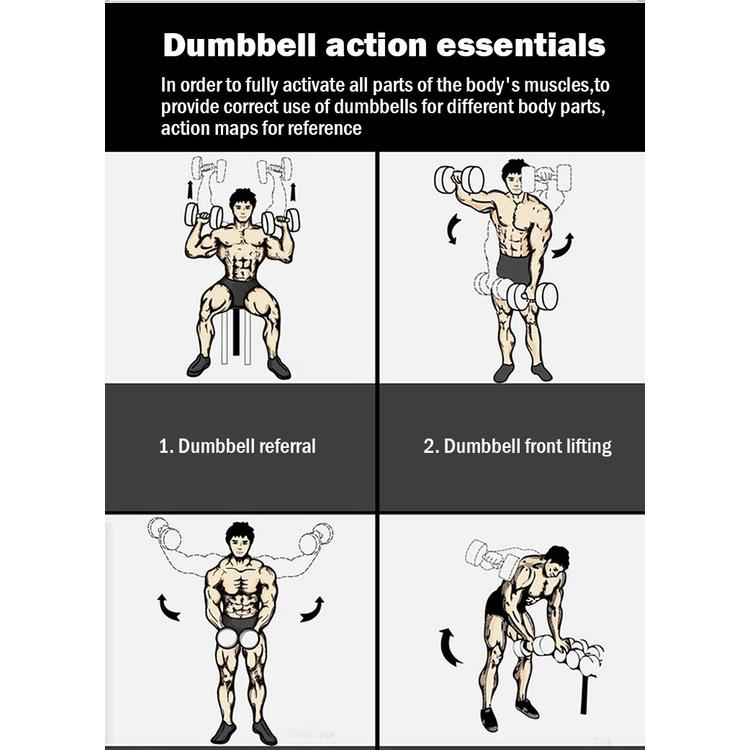 Dumbbell action essentials

In order to fully activate all parts of the body's muscles,to provide correct use of dumbbells for different body parts, action maps for reference

1. Dumbbell referral

2. Dumbbell front lifting