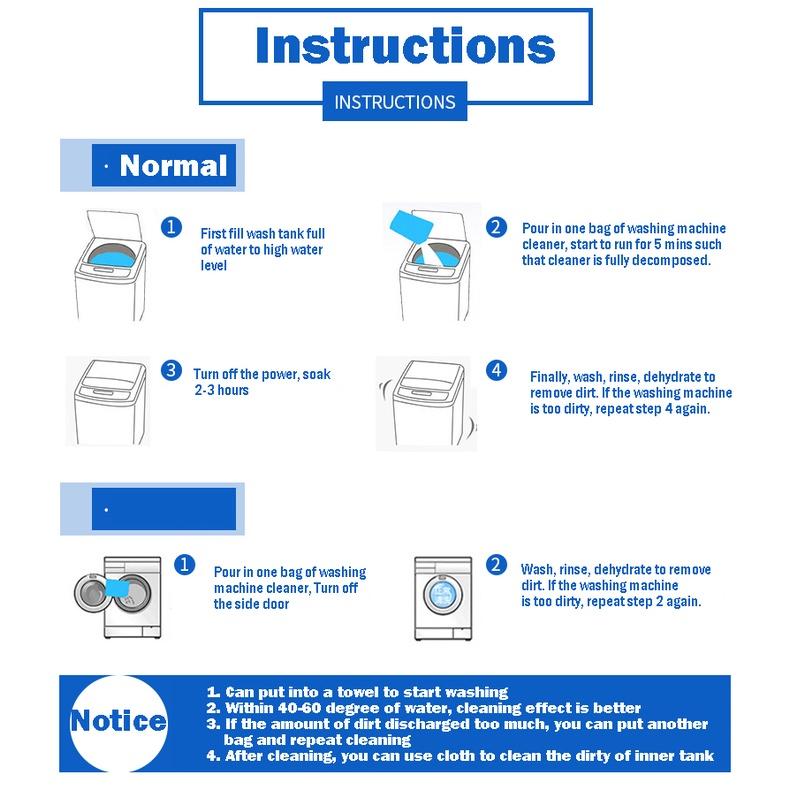 Instructions

INSTRUCTIONS

· Normal

1 First fill wash tank full of water to high water level

2 Pour in one bag of washing machine cleaner, start to run for 5 mins such that cleaner is fully decomposed.

3 Turn off the power, soak 2-3 hours

4 Finally, wash, rinse, dehydrate to remove dirt. If the washing machine is too dirty, repeat step 4 again.

·

1 Pour in one bag of washing machine cleaner, Turn off the side door

2 Wash, rinse, dehydrate to remove dirt. If the washing machine is too dirty, repeat step 2 again.

Notice
1. Can put into a towel to start washing
2. Within 40-60 degree of water, cleaning effect is better
3. If the amount of dirt discharged too much, you can put another bag and repeat cleaning
4. After cleaning, you can use cloth to clean the dirty of inner tank