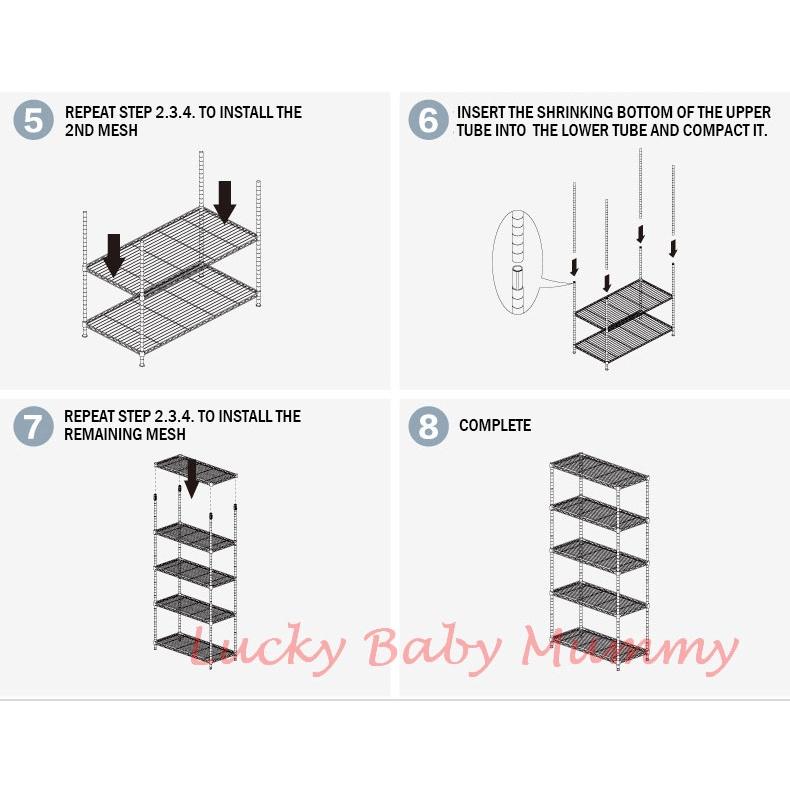 5 REPEAT STEP 2.3.4. TO INSTALL THE 2ND MESH

6 INSERT THE SHRINKING BOTTOM OF THE UPPER TUBE INTO THE LOWER TUBE AND COMPACT IT.

7 REPEAT STEP 2.3.4. TO INSTALL THE REMAINING MESH

8 COMPLETE

Lucky Baby Mummy