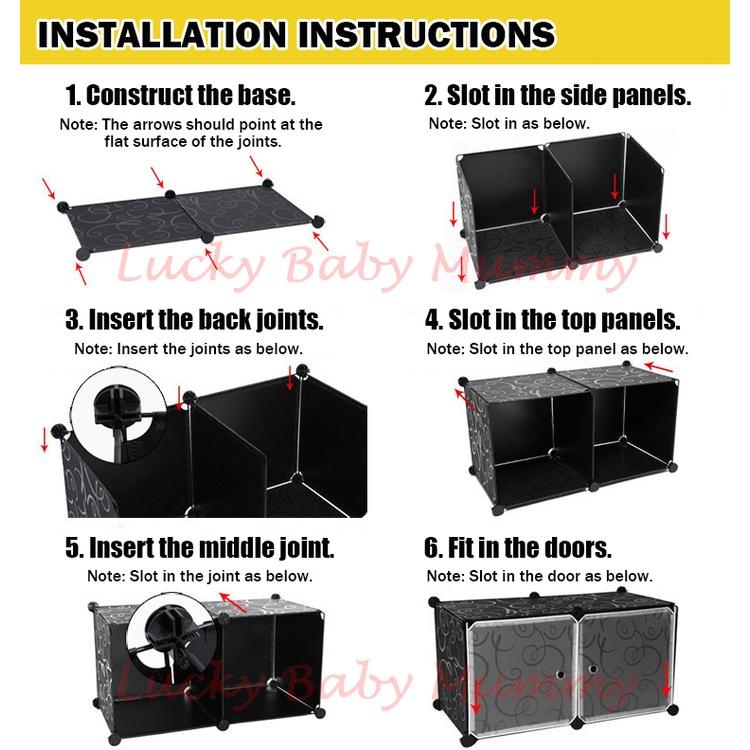 INSTALLATION INSTRUCTIONS

1. Construct the base.
Note: The arrows should point at the flat surface of the joints.

2. Slot in the side panels.
Note: Slot in as below.

Lucky Baby Mummy

3. Insert the back joints.
Note: Insert the joints as below.

4. Slot in the top panels.
Note: Slot in the top panel as below.

5. Insert the middle joint.
Note: Slot in the joint as below.

6. Fit in the doors.
Note: Slot in the door as below.

Lucky Baby Mummy