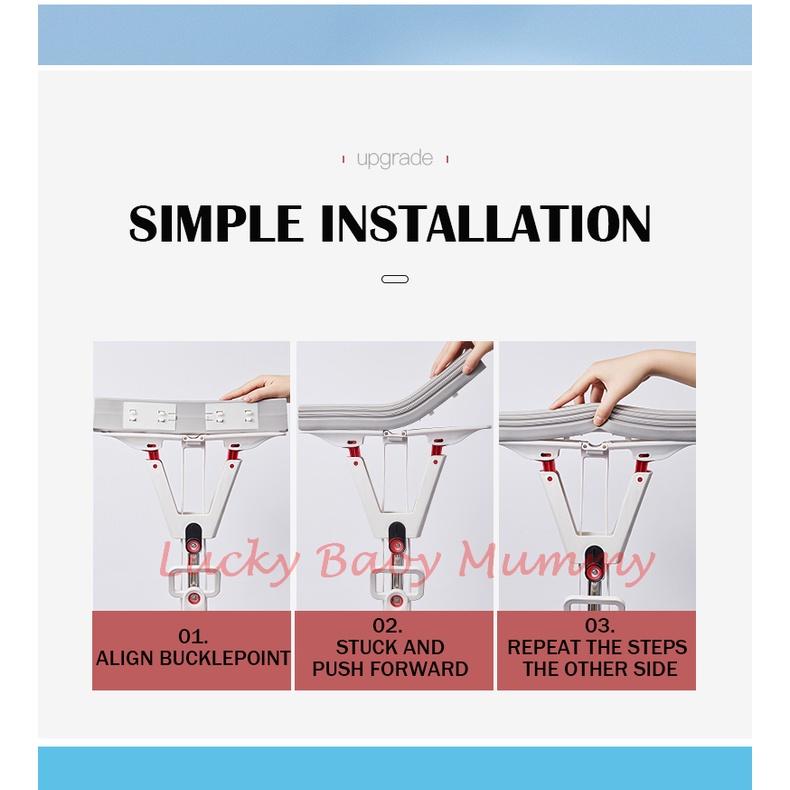 upgrade

SIMPLE INSTALLATION

Lucky Baby Mummy

01.
ALIGN BUCKLEPOINT

02.
STUCK AND PUSH FORWARD

03.
REPEAT THE STEPS THE OTHER SIDE