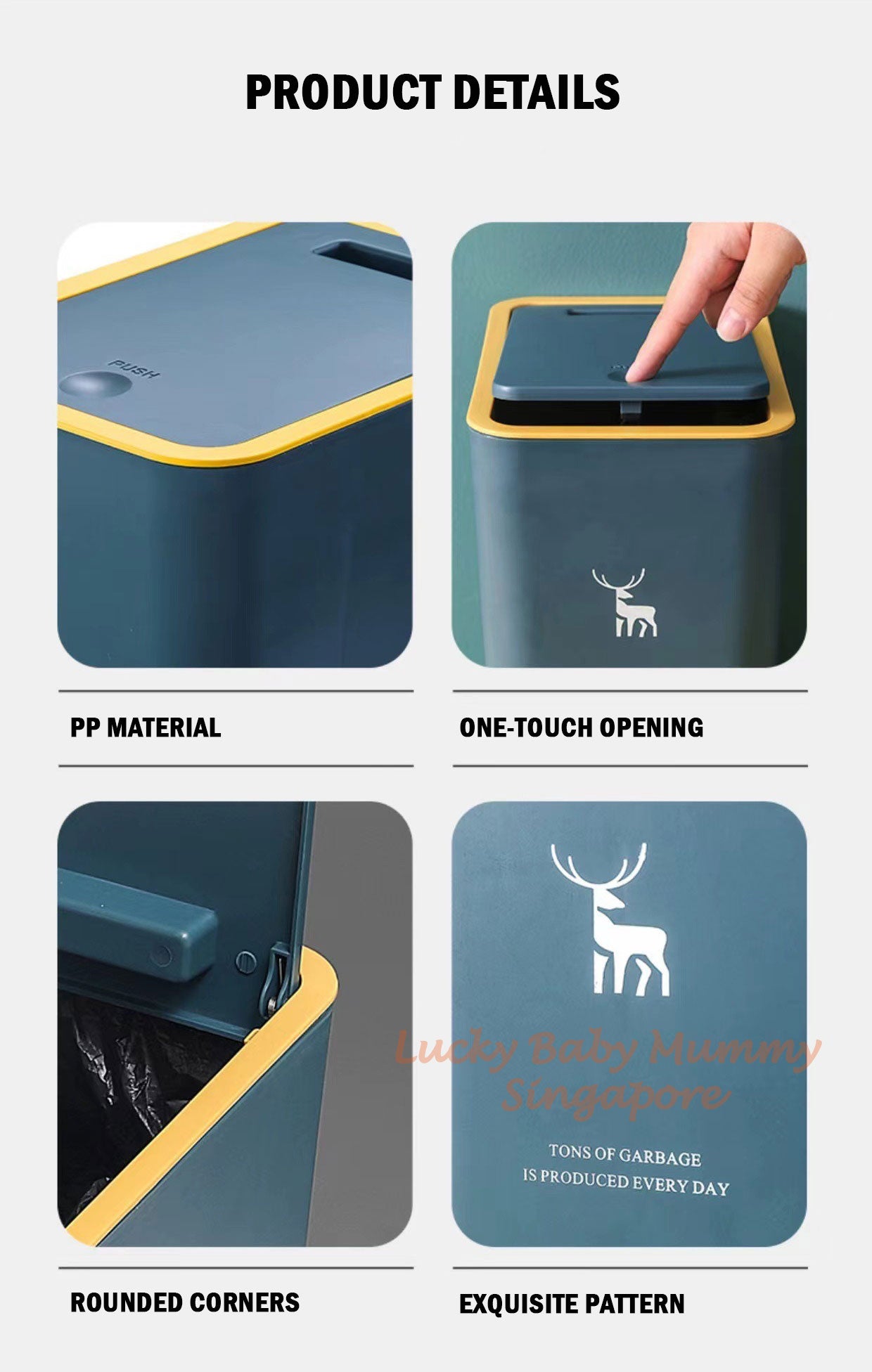 PRODUCT DETAILS

PUSH

PP MATERIAL

ONE-TOUCH OPENING

Lucky Baby Mummy Singapore

TONS OF GARBAGE IS PRODUCED EVERY DAY

ROUNDED CORNERS

EXQUISITE PATTERN