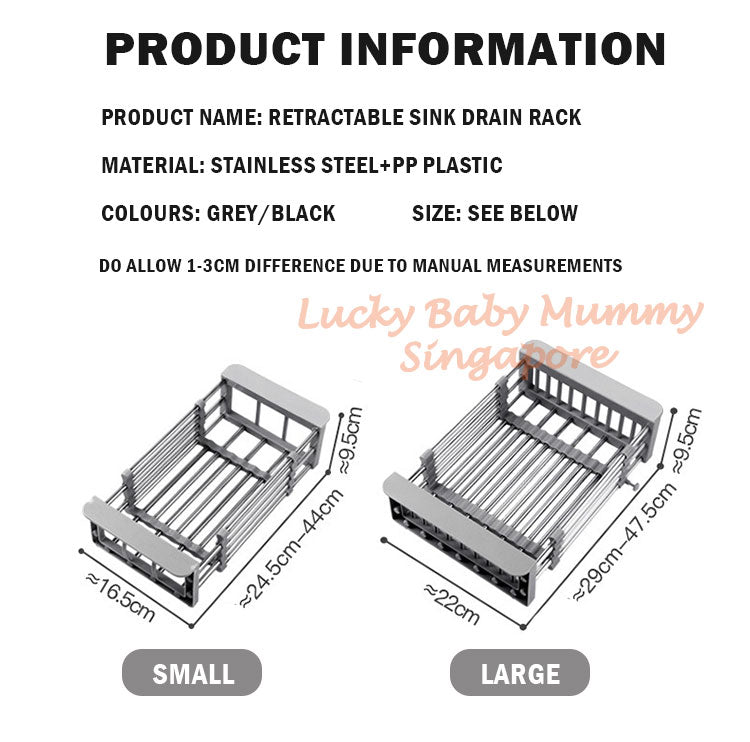 PRODUCT INFORMATION

PRODUCT NAME: RETRACTABLE SINK DRAIN RACK

MATERIAL: STAINLESS STEEL+PP PLASTIC

COLOURS: GREY/BLACK

SIZE: SEE BELOW

DO ALLOW 1-3CM DIFFERENCE DUE TO MANUAL MEASUREMENTS

Lucky Baby Mummy Singapore

≈9.5cm

≈24.5cm–44cm

≈16.5cm

SMALL

≈9.5cm

≈29cm–47.5cm

≈22cm

LARGE