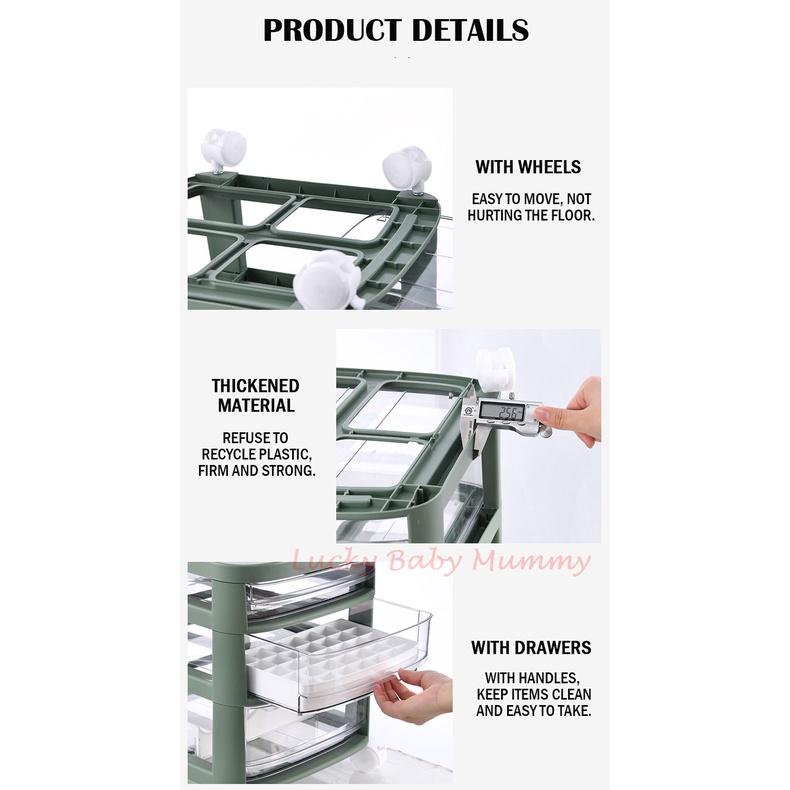 PRODUCT DETAILS

WITH WHEELS

EASY TO MOVE, NOT HURTING THE FLOOR.

THICKENED MATERIAL

REFUSE TO RECYCLE PLASTIC, FIRM AND STRONG.

2.56

Lucky Baby Mummy

WITH DRAWERS

WITH HANDLES, KEEP ITEMS CLEAN AND EASY TO TAKE.