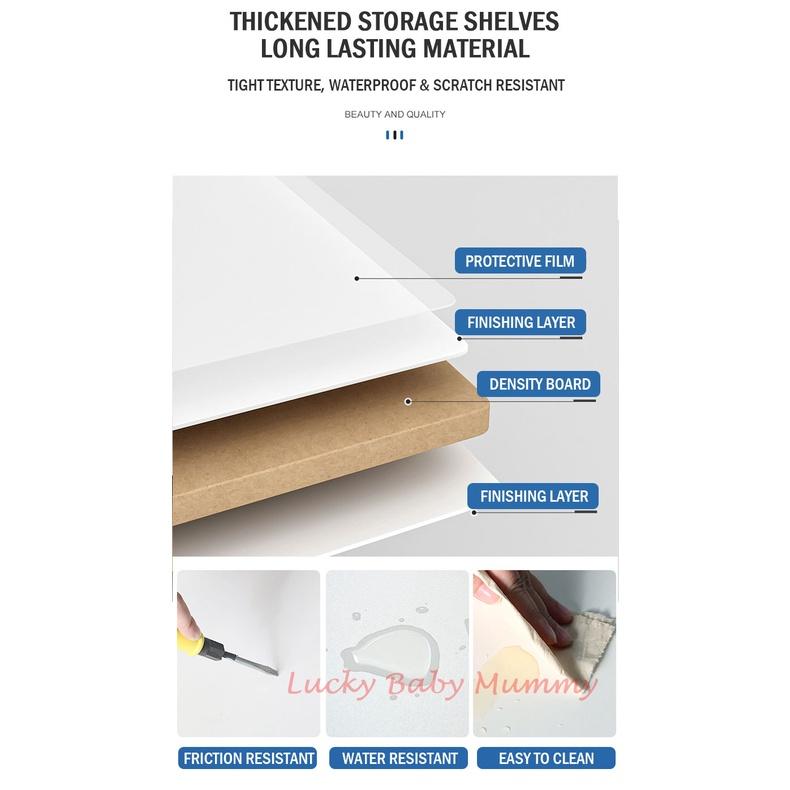 THICKENED STORAGE SHELVES
LONG LASTING MATERIAL

TIGHT TEXTURE, WATERPROOF & SCRATCH RESISTANT

BEAUTY AND QUALITY

PROTECTIVE FILM

FINISHING LAYER

DENSITY BOARD

FINISHING LAYER

Lucky Baby Mummy

FRICTION RESISTANT

WATER RESISTANT

EASY TO CLEAN