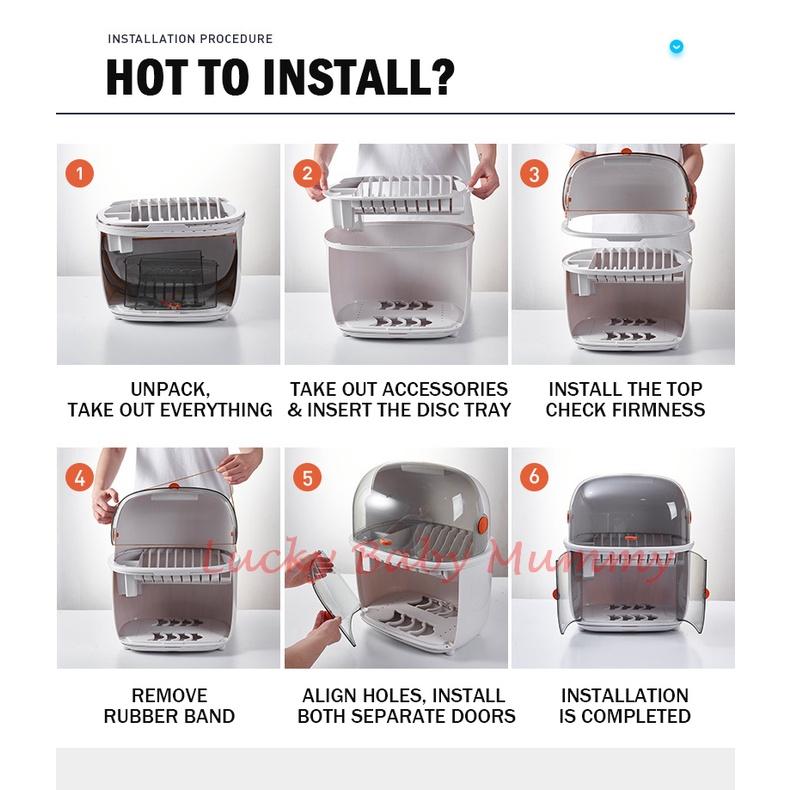 INSTALLATION PROCEDURE

HOT TO INSTALL?

1

UNPACK,
TAKE OUT EVERYTHING

2

TAKE OUT ACCESSORIES
& INSERT THE DISC TRAY

3

INSTALL THE TOP
CHECK FIRMNESS

4

REMOVE
RUBBER BAND

5

ALIGN HOLES, INSTALL
BOTH SEPARATE DOORS

6

INSTALLATION
IS COMPLETED

Lucky Baby Mummy