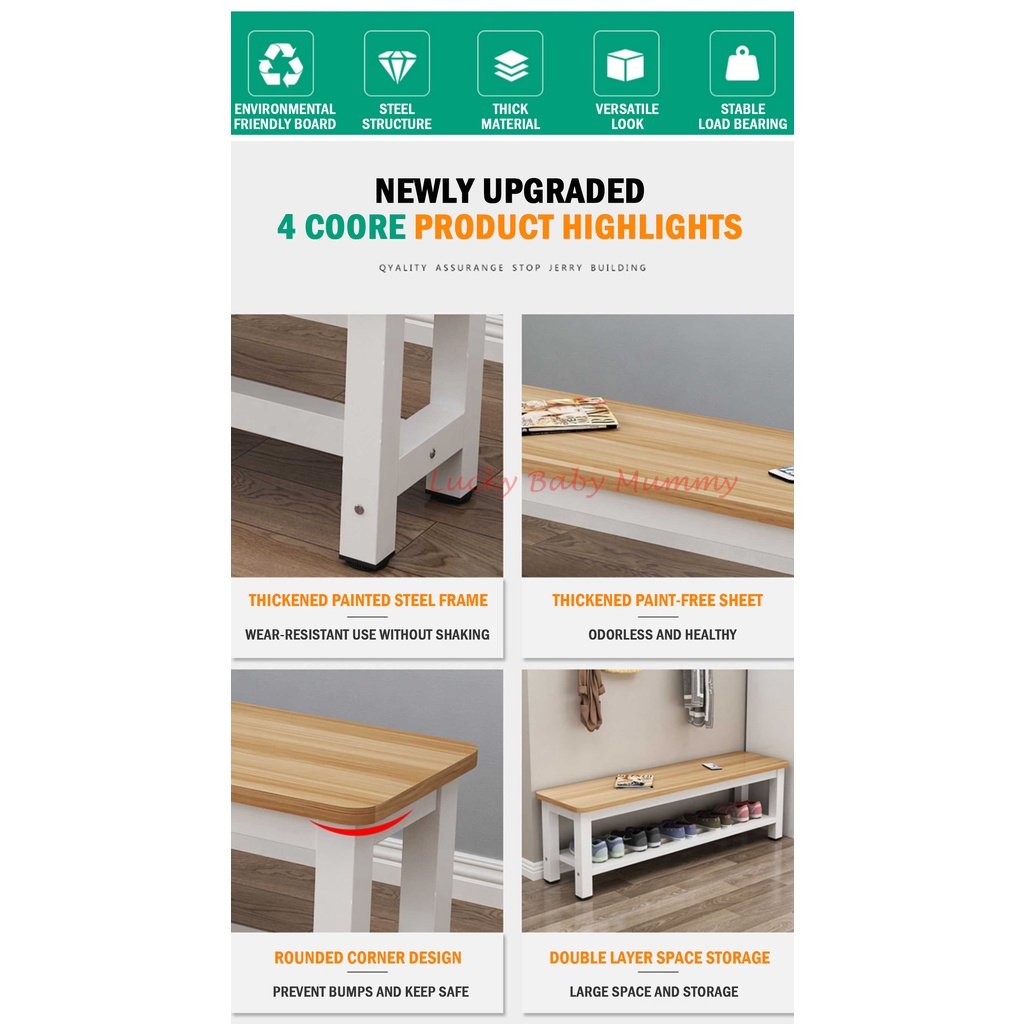 ENVIRONMENTAL FRIENDLY BOARD

STEEL STRUCTURE

THICK MATERIAL

VERSATILE LOOK

STABLE LOAD BEARING

NEWLY UPGRADED
4 COORE PRODUCT HIGHLIGHTS

QYALITY ASSURANGE STOP JERRY BUILDING

Lucky Baby Mummy

THICKENED PAINTED STEEL FRAME
WEAR-RESISTANT USE WITHOUT SHAKING

THICKENED PAINT-FREE SHEET
ODORLESS AND HEALTHY

ROUNDED CORNER DESIGN
PREVENT BUMPS AND KEEP SAFE

DOUBLE LAYER SPACE STORAGE
LARGE SPACE AND STORAGE