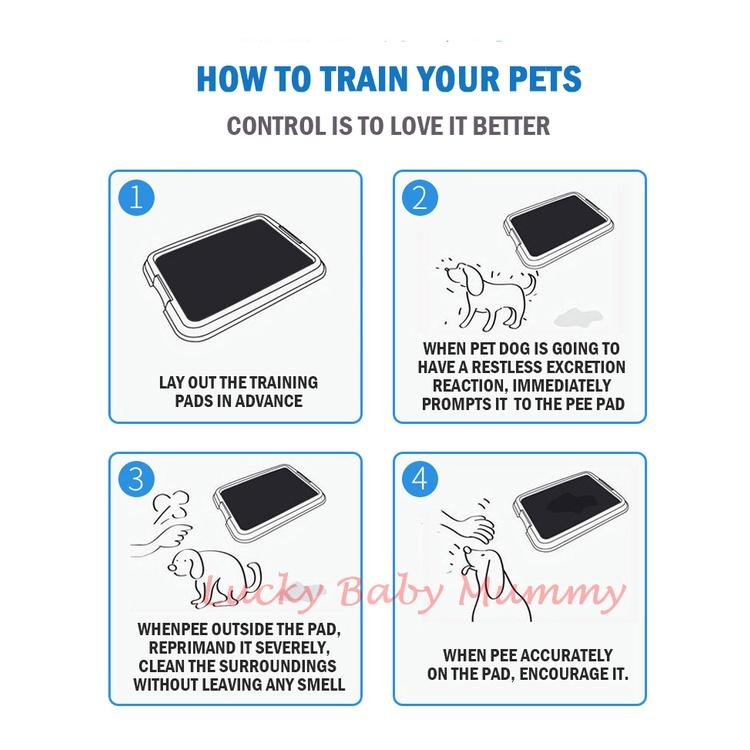 HOW TO TRAIN YOUR PETS

CONTROL IS TO LOVE IT BETTER

1

LAY OUT THE TRAINING PADS IN ADVANCE

2

WHEN PET DOG IS GOING TO HAVE A RESTLESS EXCRETION REACTION, IMMEDIATELY PROMPTS IT TO THE PEE PAD

3

WHENPEE OUTSIDE THE PAD, REPRIMAND IT SEVERELY, CLEAN THE SURROUNDINGS WITHOUT LEAVING ANY SMELL

4

WHEN PEE ACCURATELY ON THE PAD, ENCOURAGE IT.

Lucky Baby Mummy