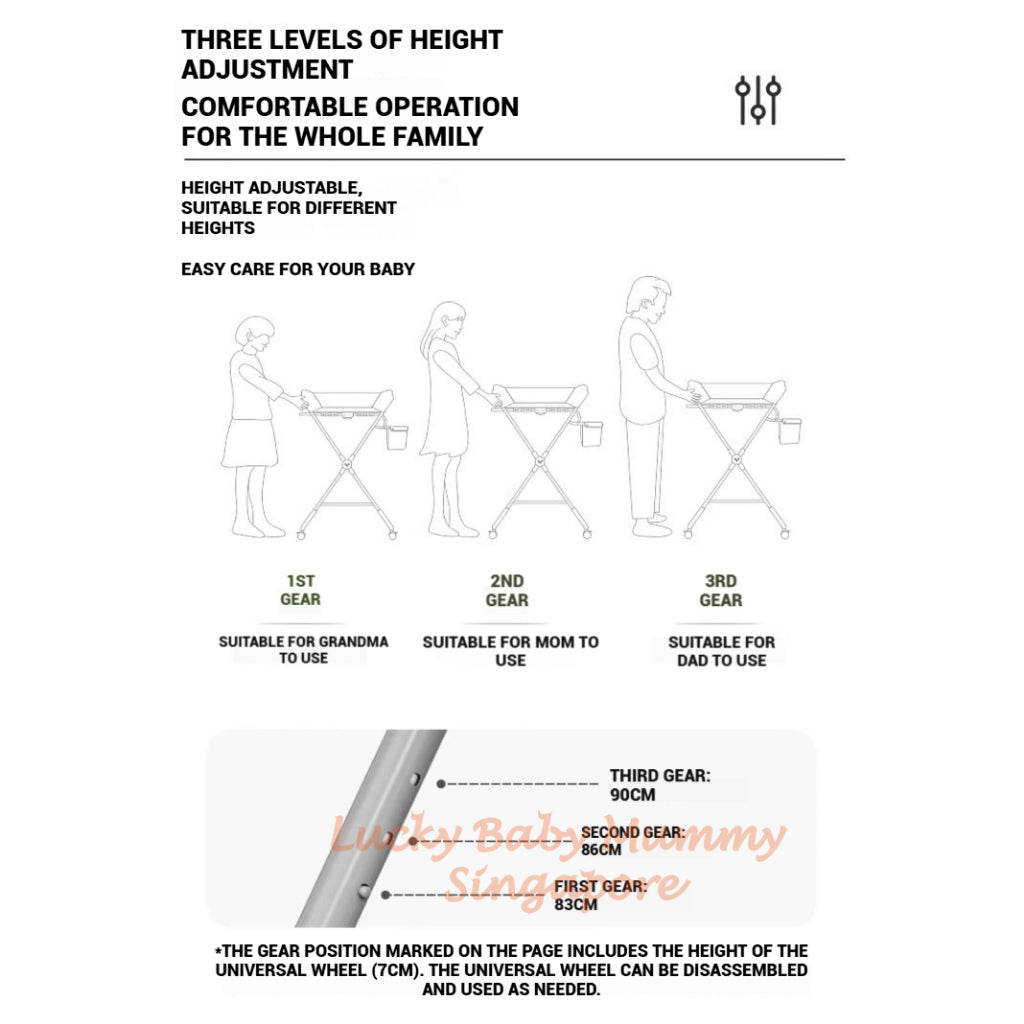 THREE LEVELS OF HEIGHT ADJUSTMENT
COMFORTABLE OPERATION FOR THE WHOLE FAMILY

HEIGHT ADJUSTABLE, SUITABLE FOR DIFFERENT HEIGHTS

EASY CARE FOR YOUR BABY

1ST GEAR
SUITABLE FOR GRANDMA TO USE

2ND GEAR
SUITABLE FOR MOM TO USE

3RD GEAR
SUITABLE FOR DAD TO USE

THIRD GEAR: 90CM
SECOND GEAR: 86CM
FIRST GEAR: 83CM

Lucky Baby Mummy Singapore

*THE GEAR POSITION MARKED ON THE PAGE INCLUDES THE HEIGHT OF THE UNIVERSAL WHEEL (7CM). THE UNIVERSAL WHEEL CAN BE DISASSEMBLED AND USED AS NEEDED.