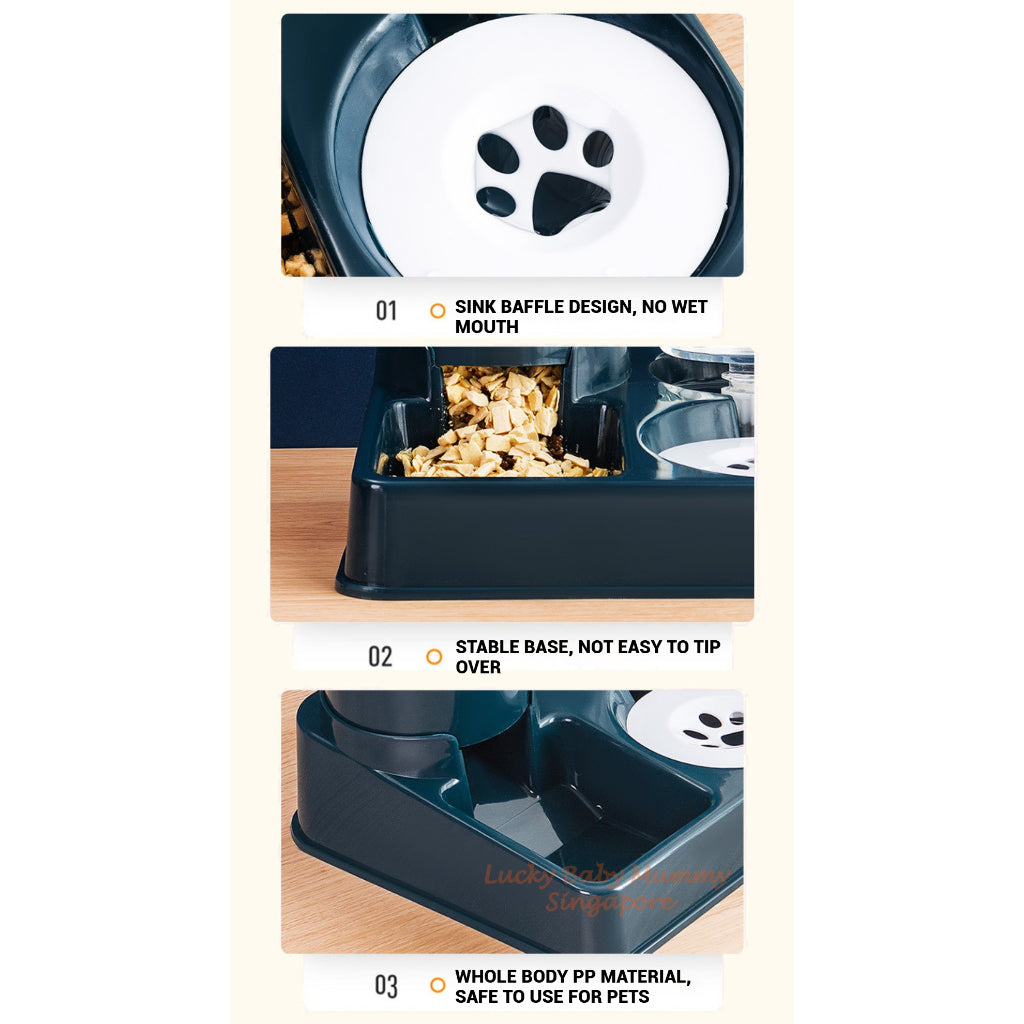 01 SINK BAFFLE DESIGN, NO WET MOUTH

02 STABLE BASE, NOT EASY TO TIP OVER

Lucky Baby Mummy Singapore

03 WHOLE BODY PP MATERIAL, SAFE TO USE FOR PETS