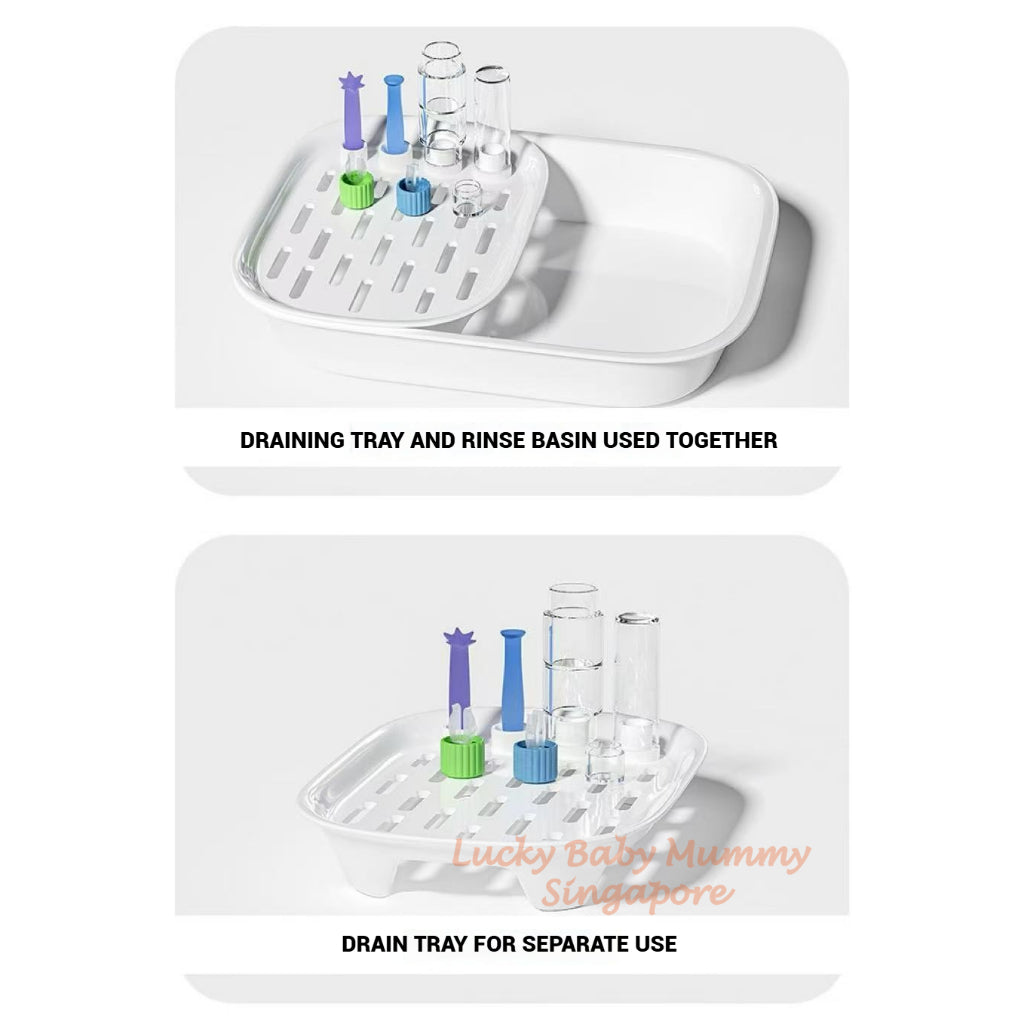 DRAINING TRAY AND RINSE BASIN USED TOGETHER

Lucky Baby Mummy Singapore

DRAIN TRAY FOR SEPARATE USE