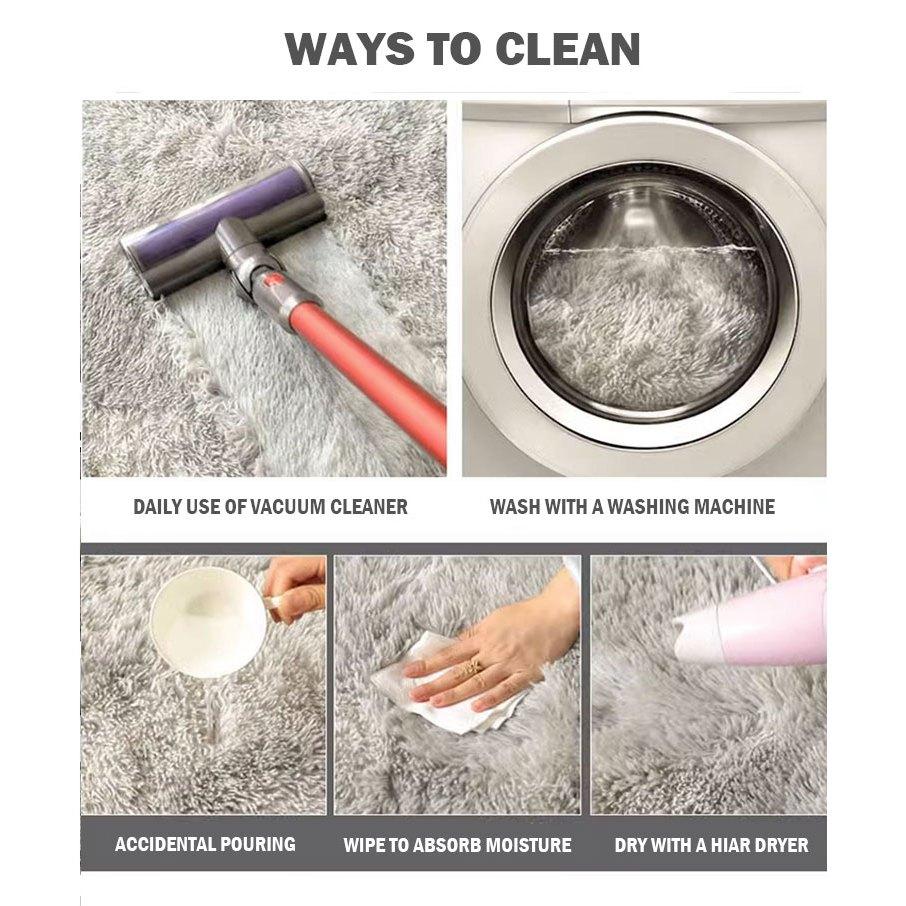 WAYS TO CLEAN

DAILY USE OF VACUUM CLEANER

WASH WITH A WASHING MACHINE

ACCIDENTAL POURING

WIPE TO ABSORB MOISTURE

DRY WITH A HIAR DRYER