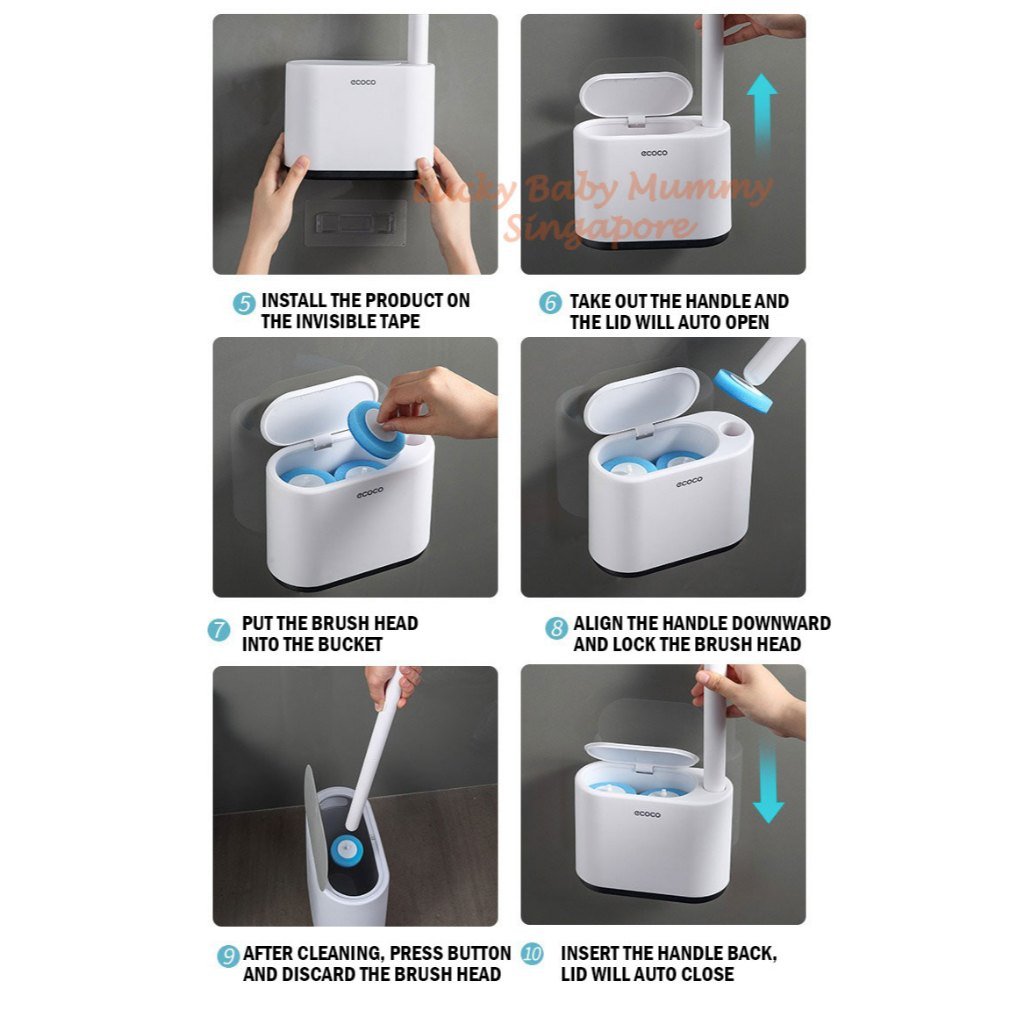 ecoco

ecoco

Lucky Baby Mummy Singapore

5 INSTALL THE PRODUCT ON THE INVISIBLE TAPE

6 TAKE OUT THE HANDLE AND THE LID WILL AUTO OPEN

ecoco

ecoco

7 PUT THE BRUSH HEAD INTO THE BUCKET

8 ALIGN THE HANDLE DOWNWARD AND LOCK THE BRUSH HEAD

ecoco

9 AFTER CLEANING, PRESS BUTTON AND DISCARD THE BRUSH HEAD

10 INSERT THE HANDLE BACK, LID WILL AUTO CLOSE