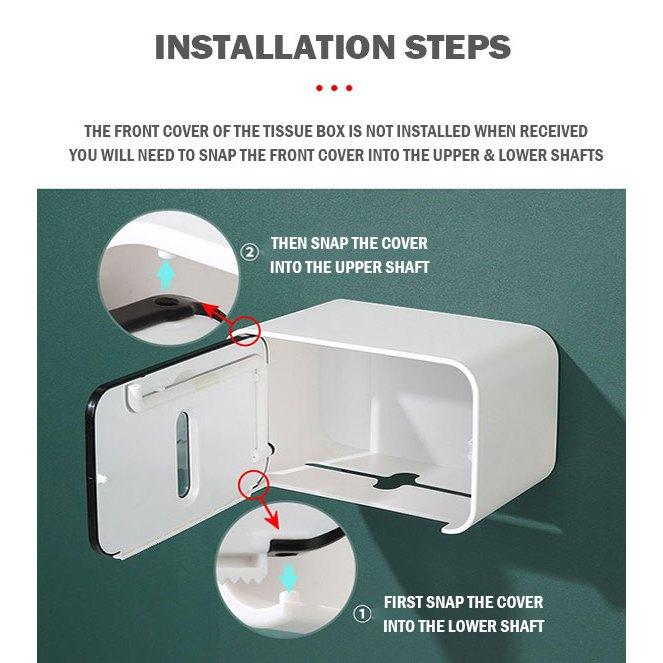 INSTALLATION STEPS

THE FRONT COVER OF THE TISSUE BOX IS NOT INSTALLED WHEN RECEIVED
YOU WILL NEED TO SNAP THE FRONT COVER INTO THE UPPER & LOWER SHAFTS

② THEN SNAP THE COVER INTO THE UPPER SHAFT

① FIRST SNAP THE COVER INTO THE LOWER SHAFT