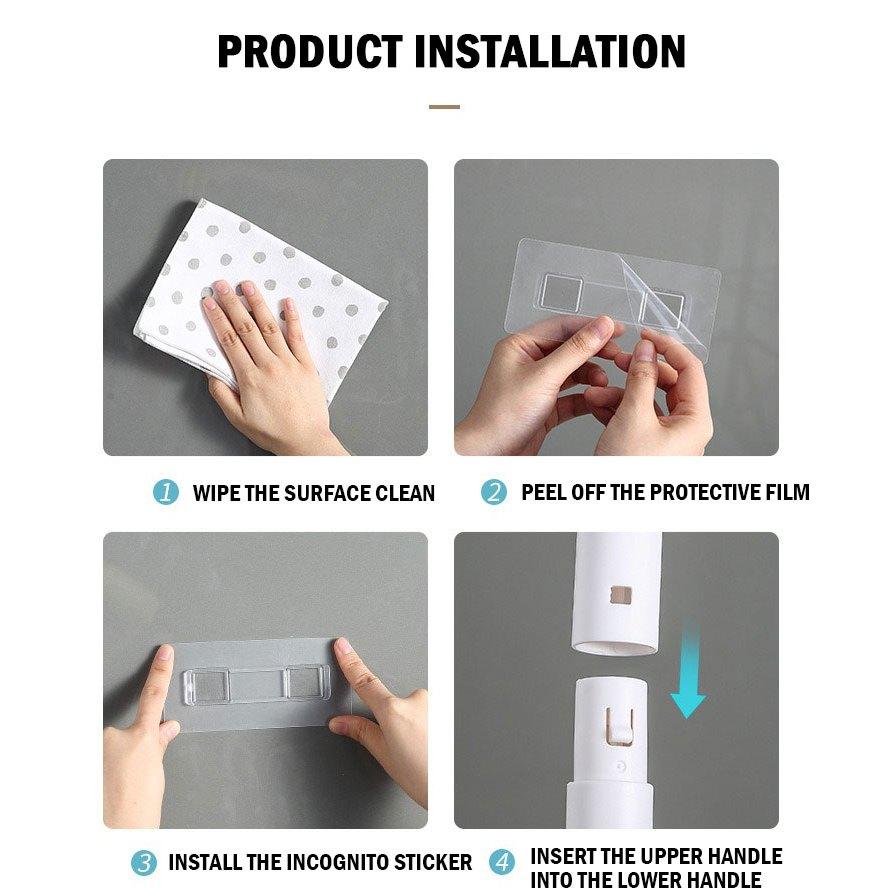 PRODUCT INSTALLATION

1 WIPE THE SURFACE CLEAN

2 PEEL OFF THE PROTECTIVE FILM

3 INSTALL THE INCOGNITO STICKER

4 INSERT THE UPPER HANDLE INTO THE LOWER HANDLE