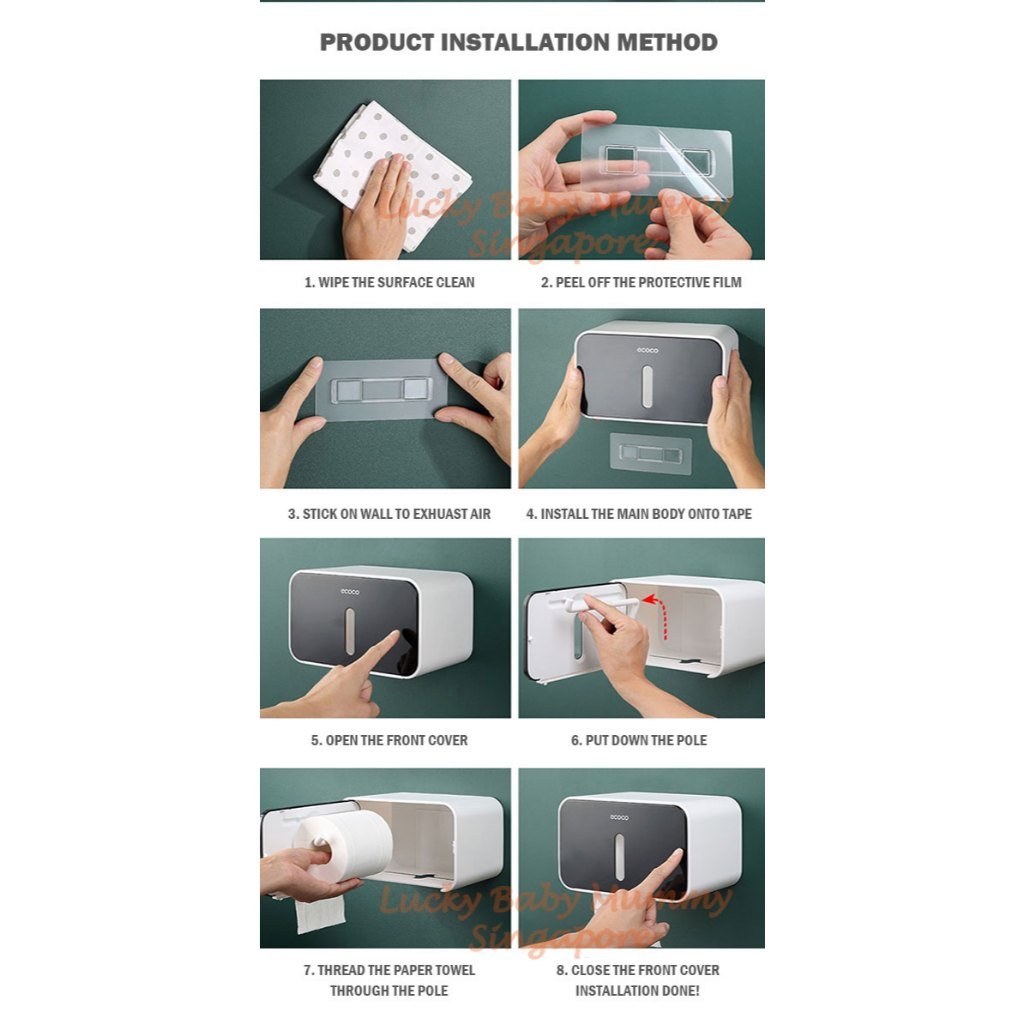 PRODUCT INSTALLATION METHOD

Lucky Baby Mummy Singapore

1. WIPE THE SURFACE CLEAN

2. PEEL OFF THE PROTECTIVE FILM

ecoco

3. STICK ON WALL TO EXHUAST AIR

4. INSTALL THE MAIN BODY ONTO TAPE

ecoco

5. OPEN THE FRONT COVER

6. PUT DOWN THE POLE

ecoco

Lucky Baby Mummy Singapore

7. THREAD THE PAPER TOWEL THROUGH THE POLE

8. CLOSE THE FRONT COVER INSTALLATION DONE!