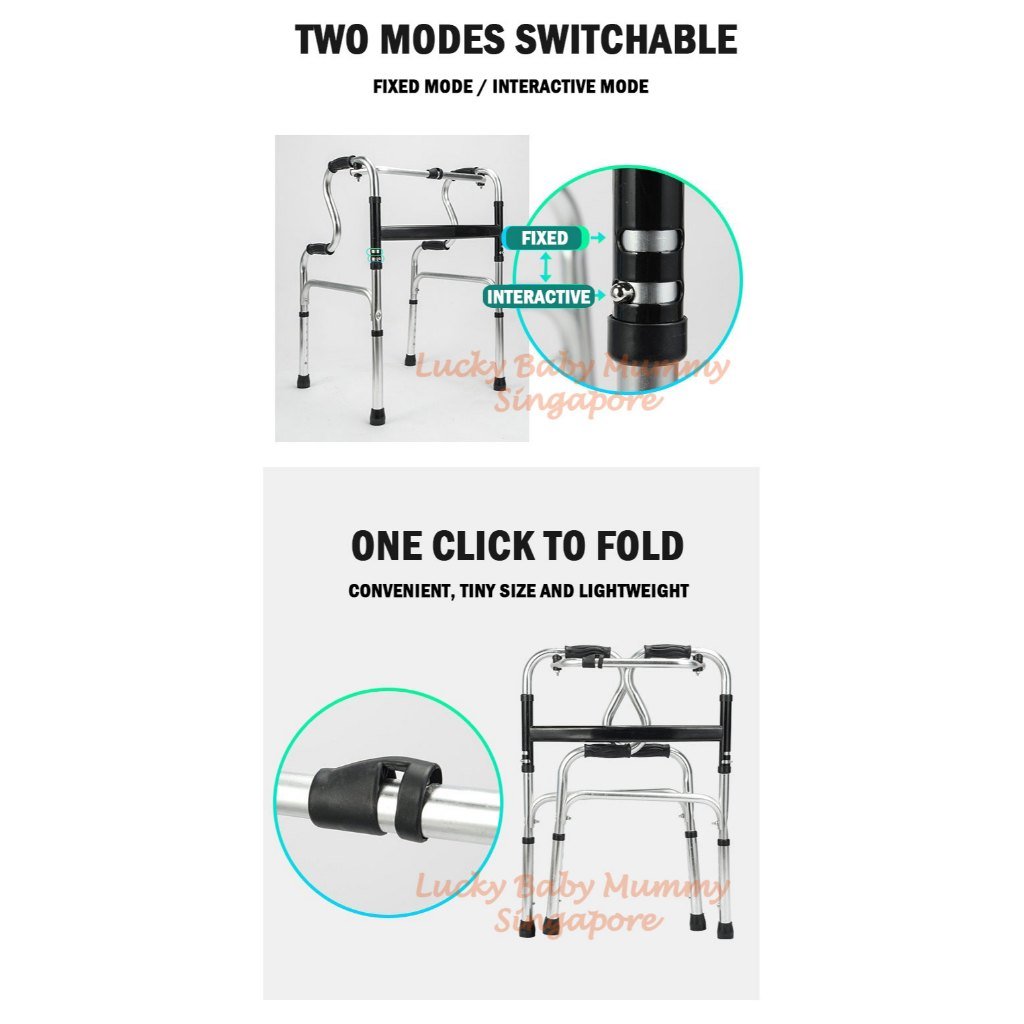 TWO MODES SWITCHABLE

FIXED MODE / INTERACTIVE MODE

FIXED

INTERACTIVE

Lucky Baby Mummy Singapore

ONE CLICK TO FOLD

CONVENIENT, TINY SIZE AND LIGHTWEIGHT

Lucky Baby Mummy Singapore