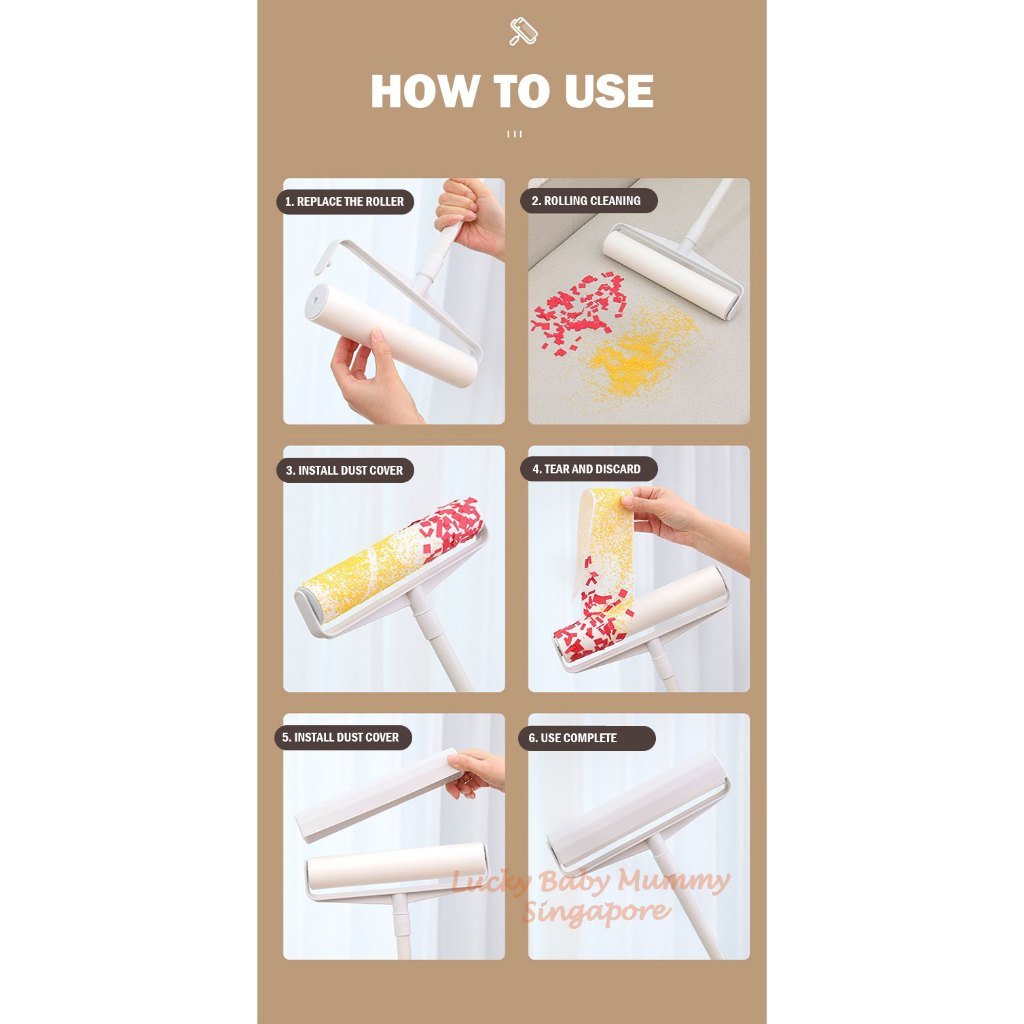 HOW TO USE

1. REPLACE THE ROLLER

2. ROLLING CLEANING

3. INSTALL DUST COVER

4. TEAR AND DISCARD

5. INSTALL DUST COVER

6. USE COMPLETE

Lucky Baby Mummy Singapore