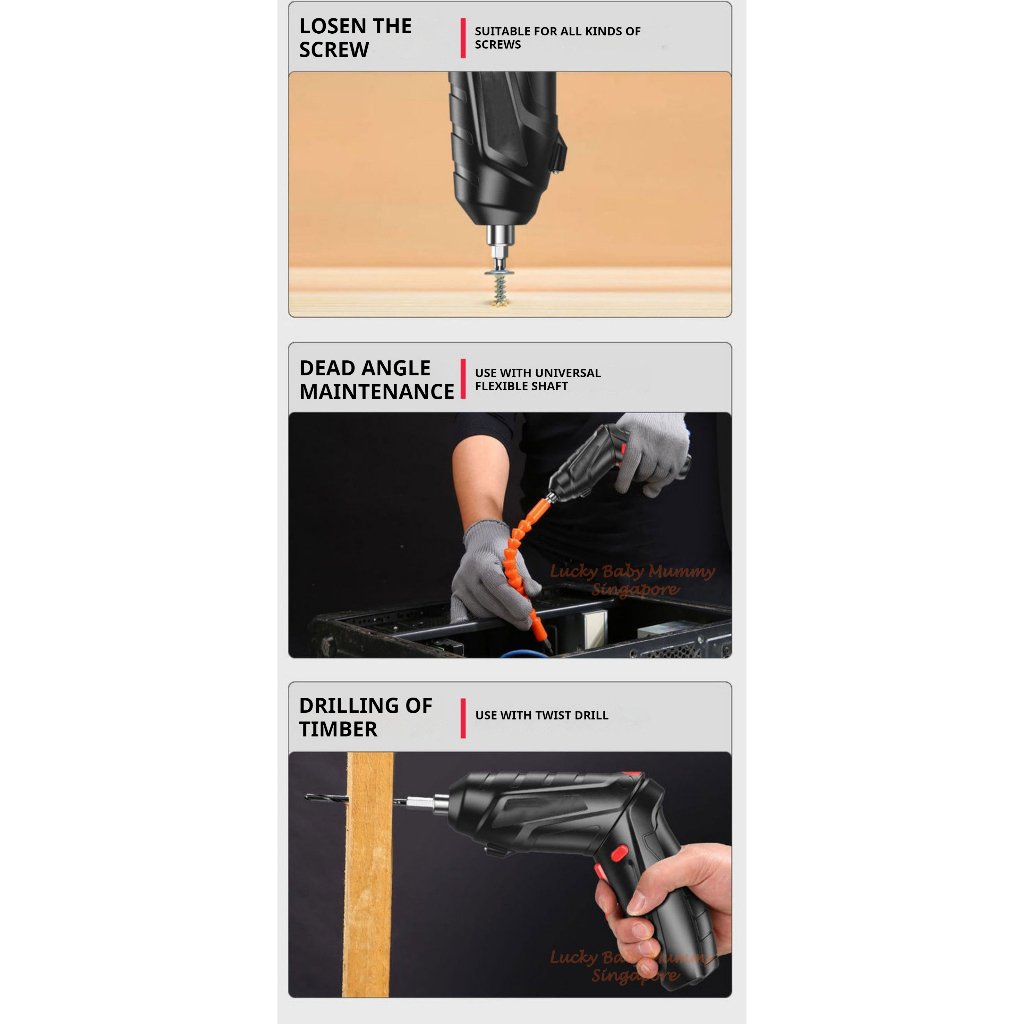 LOSEN THE SCREW

SUITABLE FOR ALL KINDS OF SCREWS

DEAD ANGLE MAINTENANCE

USE WITH UNIVERSAL FLEXIBLE SHAFT

Lucky Baby Mummy Singapore

DRILLING OF TIMBER

USE WITH TWIST DRILL

Lucky Baby Mummy Singapore