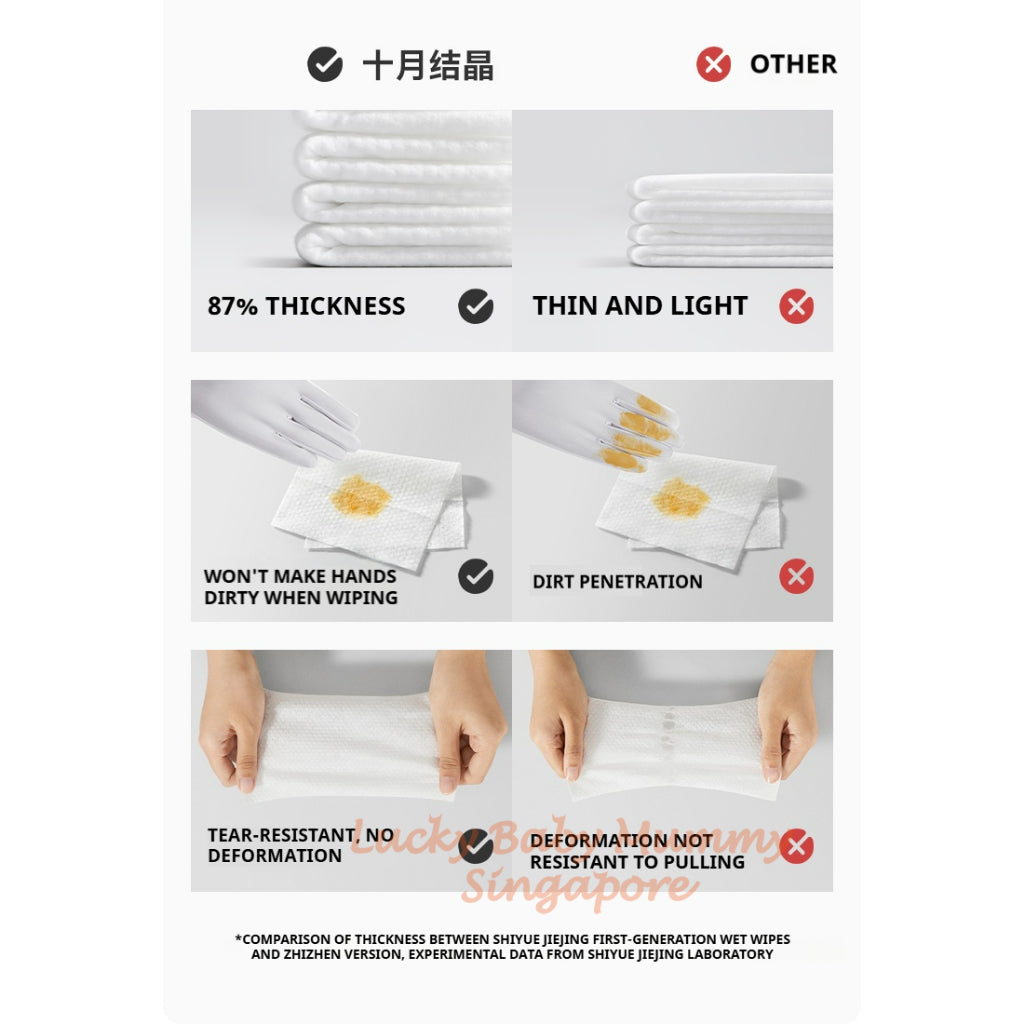 十月结晶

OTHER

87% THICKNESS

THIN AND LIGHT

WON'T MAKE HANDS DIRTY WHEN WIPING

DIRT PENETRATION

TEAR-RESISTANT, NO DEFORMATION

DEFORMATION NOT RESISTANT TO PULLING

Lucky Baby Mummy Singapore

*COMPARISON OF THICKNESS BETWEEN SHIYUE JIEJING FIRST-GENERATION WET WIPES AND ZHIZHEN VERSION, EXPERIMENTAL DATA FROM SHIYUE JIEJING LABORATORY