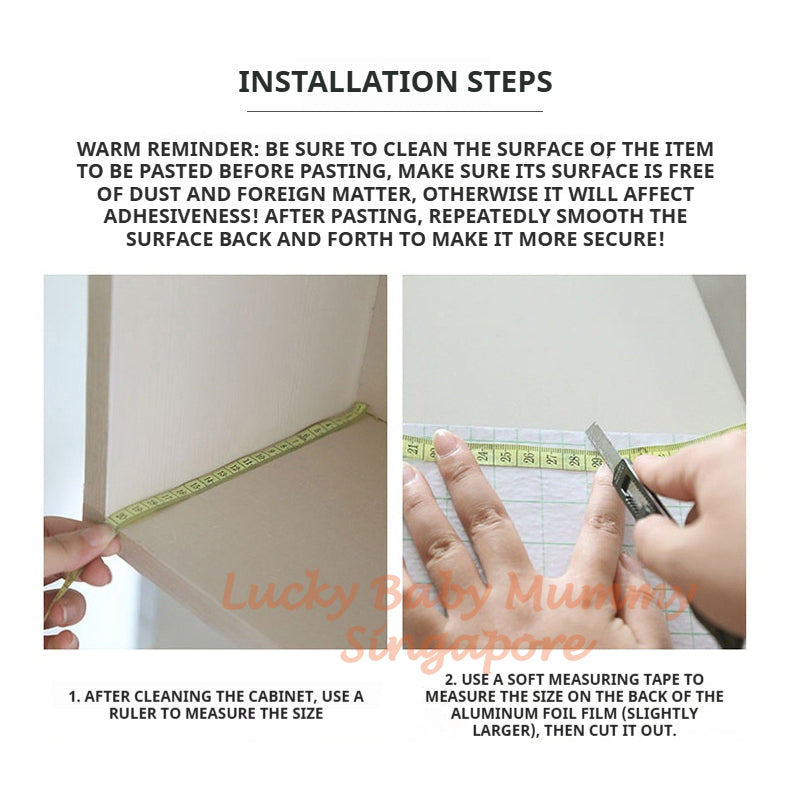 INSTALLATION STEPS

WARM REMINDER: BE SURE TO CLEAN THE SURFACE OF THE ITEM TO BE PASTED BEFORE PASTING, MAKE SURE ITS SURFACE IS FREE OF DUST AND FOREIGN MATTER, OTHERWISE IT WILL AFFECT ADHESIVENESS! AFTER PASTING, REPEATEDLY SMOOTH THE SURFACE BACK AND FORTH TO MAKE IT MORE SECURE!

21 24 25 26 27 28

Lucky Baby Mummy Singapore

1. AFTER CLEANING THE CABINET, USE A RULER TO MEASURE THE SIZE

2. USE A SOFT MEASURING TAPE TO MEASURE THE SIZE ON THE BACK OF THE ALUMINUM FOIL FILM (SLIGHTLY LARGER), THEN CUT IT OUT.