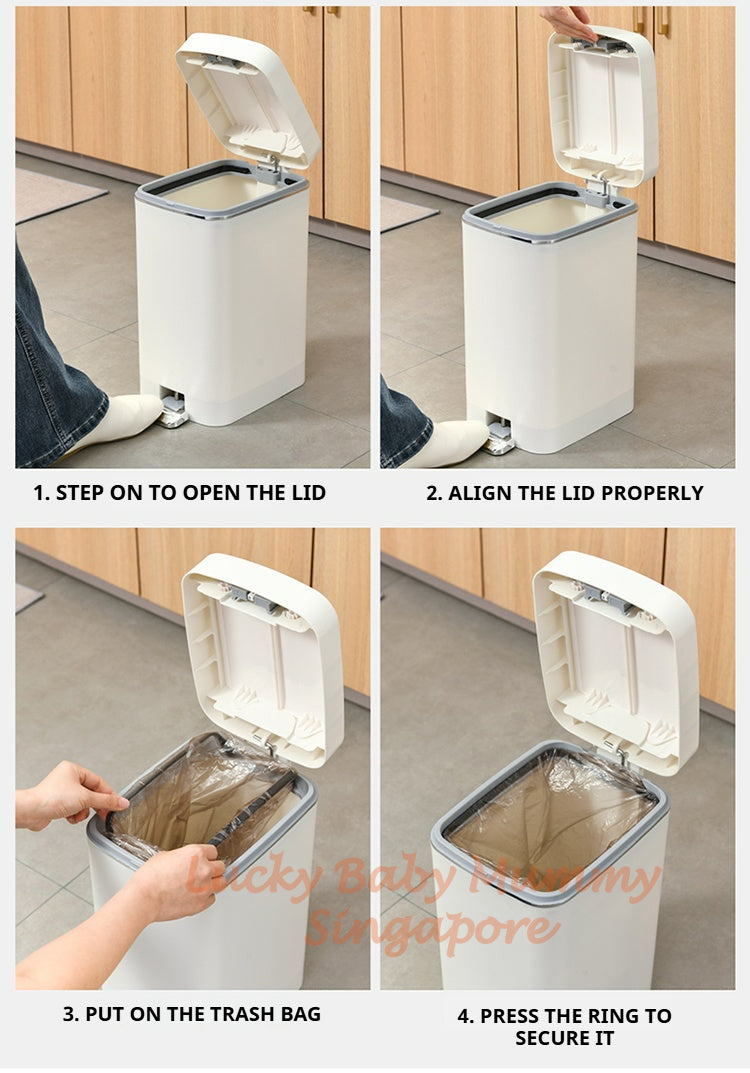 1. STEP ON TO OPEN THE LID

2. ALIGN THE LID PROPERLY

Lucky Baby Mummy Singapore

3. PUT ON THE TRASH BAG

4. PRESS THE RING TO SECURE IT