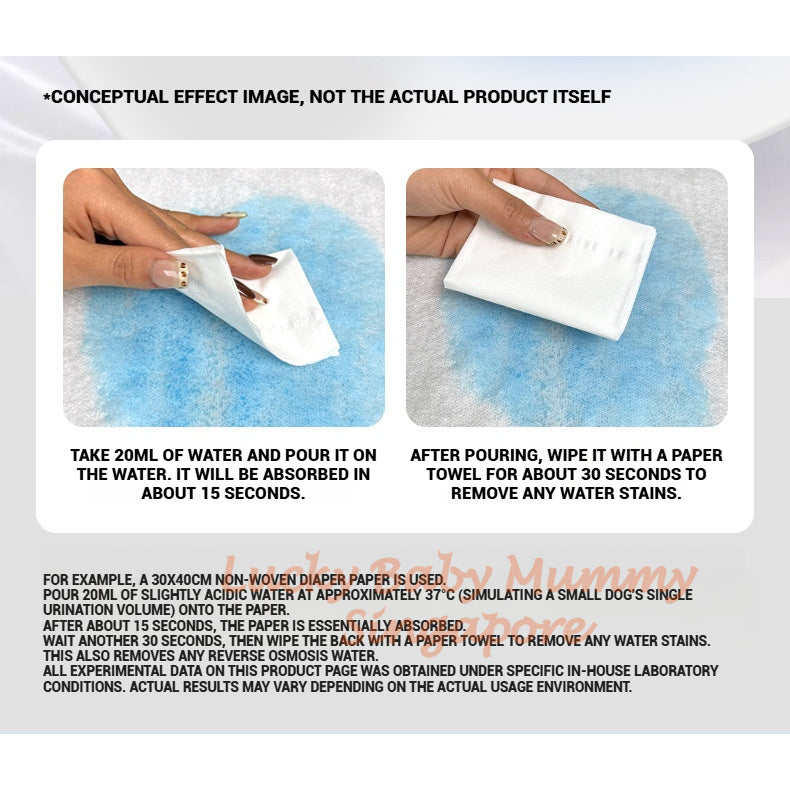 *CONCEPTUAL EFFECT IMAGE, NOT THE ACTUAL PRODUCT ITSELF

TAKE 20ML OF WATER AND POUR IT ON THE WATER. IT WILL BE ABSORBED IN ABOUT 15 SECONDS.

AFTER POURING, WIPE IT WITH A PAPER TOWEL FOR ABOUT 30 SECONDS TO REMOVE ANY WATER STAINS.

Lucky Baby Mummy Singapore

FOR EXAMPLE, A 30X40CM NON-WOVEN DIAPER PAPER IS USED.
POUR 20ML OF SLIGHTLY ACIDIC WATER AT APPROXIMATELY 37°C (SIMULATING A SMALL DOG'S SINGLE URINATION VOLUME) ONTO THE PAPER.
AFTER ABOUT 15 SECONDS, THE PAPER IS ESSENTIALLY ABSORBED.
WAIT ANOTHER 30 SECONDS, THEN WIPE THE BACK WITH A PAPER TOWEL TO REMOVE ANY WATER STAINS.
THIS ALSO REMOVES ANY REVERSE OSMOSIS WATER.
ALL EXPERIMENTAL DATA ON THIS PRODUCT PAGE WAS OBTAINED UNDER SPECIFIC IN-HOUSE LABORATORY CONDITIONS. ACTUAL RESULTS MAY VARY DEPENDING ON THE ACTUAL USAGE ENVIRONMENT.