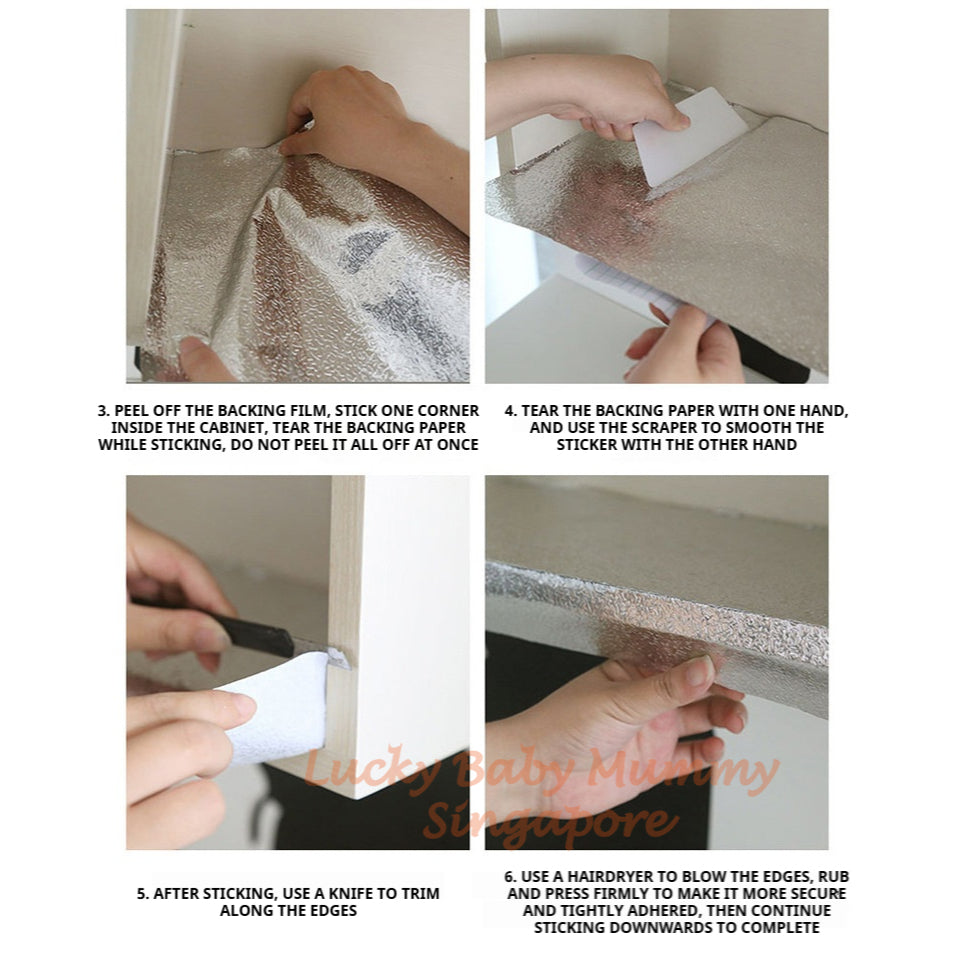 3. PEEL OFF THE BACKING FILM, STICK ONE CORNER INSIDE THE CABINET, TEAR THE BACKING PAPER WHILE STICKING, DO NOT PEEL IT ALL OFF AT ONCE

4. TEAR THE BACKING PAPER WITH ONE HAND, AND USE THE SCRAPER TO SMOOTH THE STICKER WITH THE OTHER HAND

Lucky Baby Mummy Singapore

5. AFTER STICKING, USE A KNIFE TO TRIM ALONG THE EDGES

6. USE A HAIRDRYER TO BLOW THE EDGES, RUB AND PRESS FIRMLY TO MAKE IT MORE SECURE AND TIGHTLY ADHERED, THEN CONTINUE STICKING DOWNWARDS TO COMPLETE